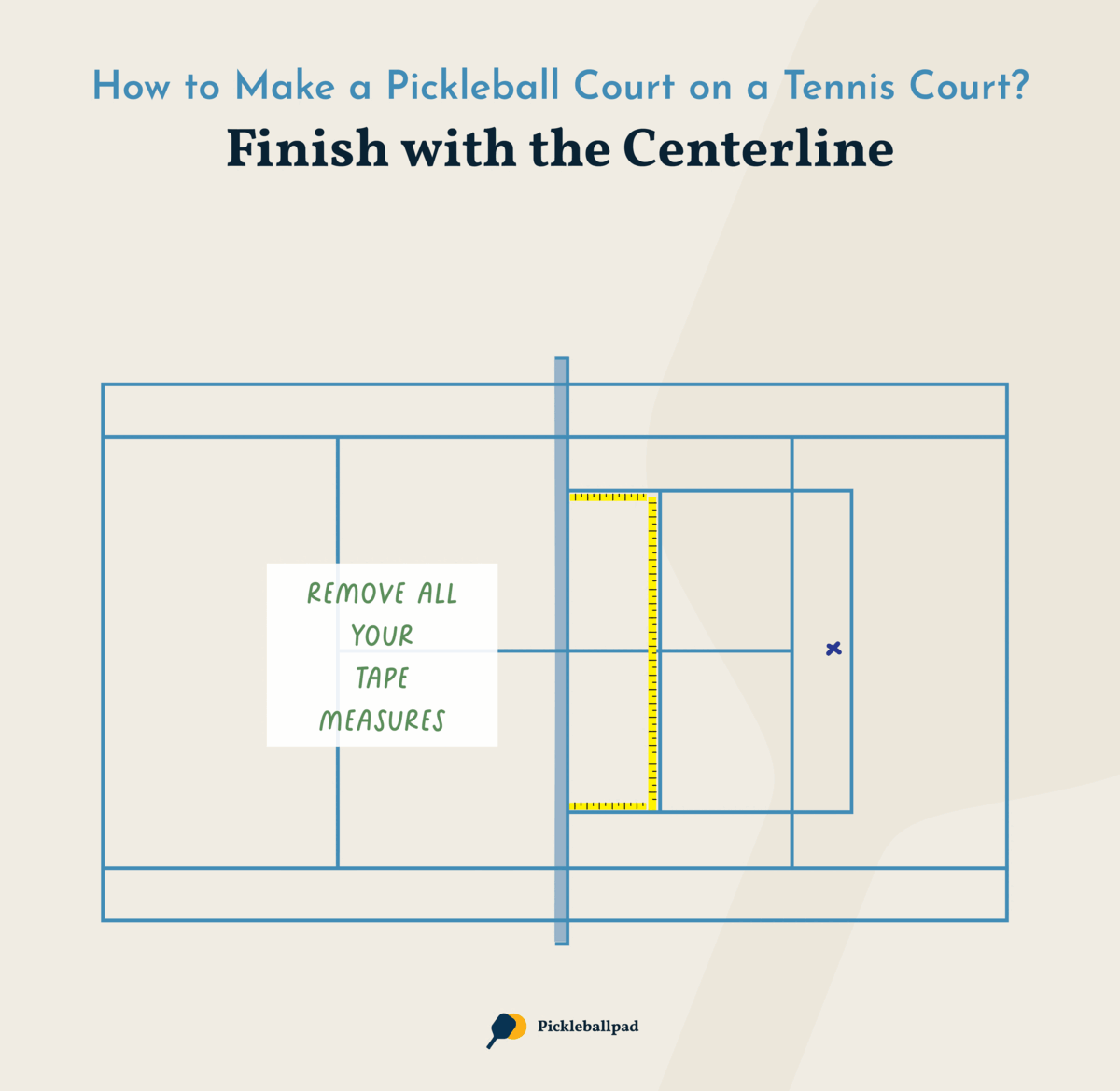 How to Make a Pickleball Court on a Tennis Court?
Finish with the Centerline

REMOVE ALL YOUR TAPE MEASURES

Pickleballpad